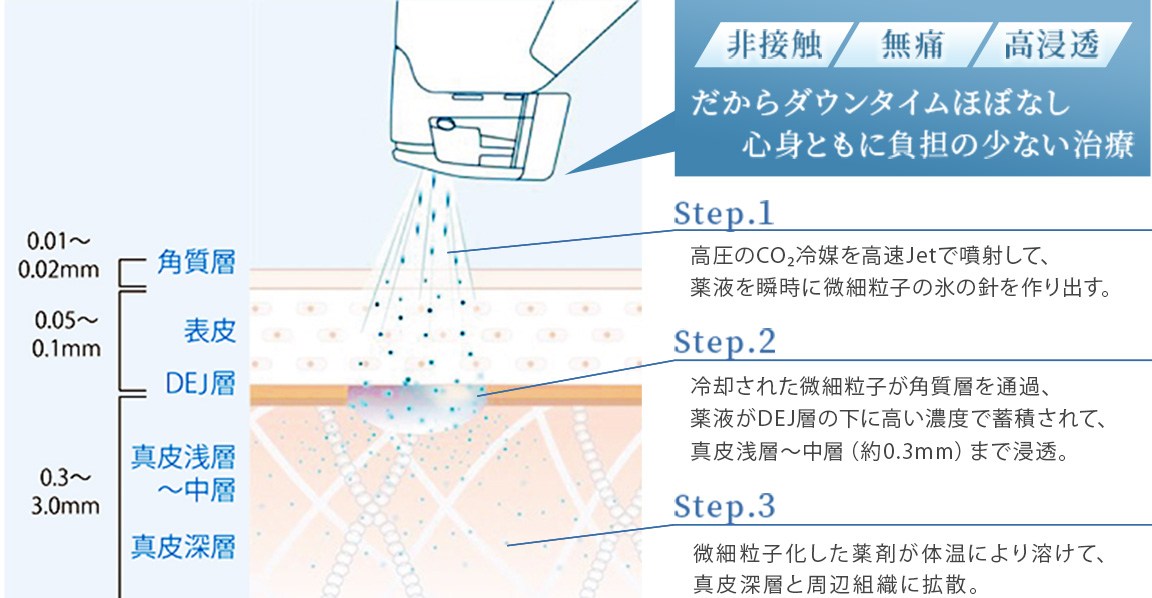 非接触 無痛 高浸透

だからダウンタイムほぼなし
心身ともに負担の少ない治療

0.01～0.02mm 角質層

0.05～0.1mm 表皮

DEJ層

0.3～3.0mm 真皮浅層～中層

真皮深層

Step.1

高圧の$CO_2$冷媒を高速Jetで噴射して、薬液を瞬時に微細粒子の氷の針を作り出す。

Step.2

冷却された微細粒子が角質層を通過、薬液がDEJ層の下に高い濃度で蓄積されて、真皮浅層～中層（約0.3mm）まで浸透。

Step.3

微細粒子化した薬剤が体温により溶けて、真皮深層と周辺組織に拡散。